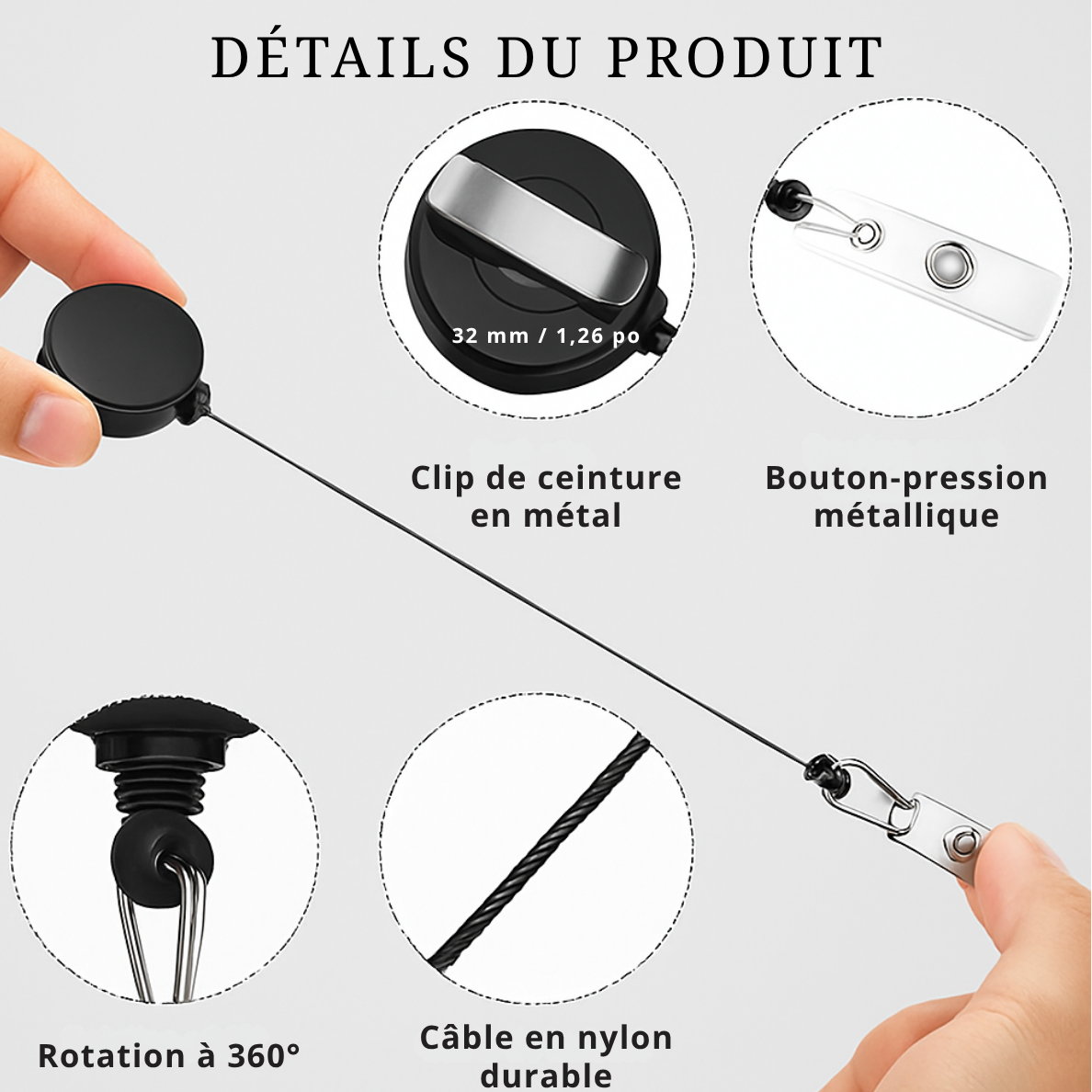 DÉTAILS DU PRODUIT

32 mm / 1,26 po

Clip de ceinture en métal

Bouton-pression métallique

Rotation à 360°

Câble en nylon durable